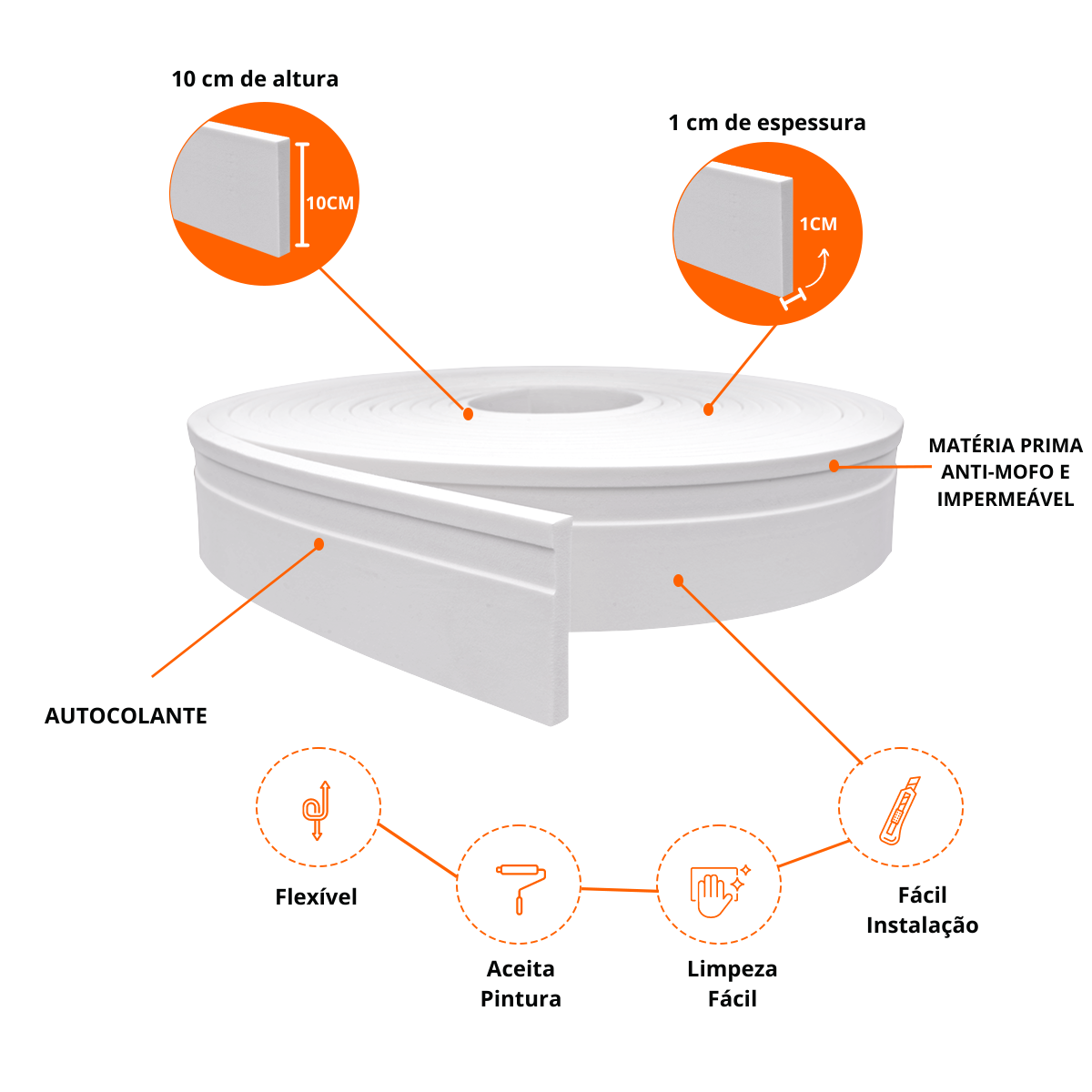 10 cm de altura

10CM

1 cm de espessura

1CM

MATÉRIA PRIMA ANTI-MOFO E IMPERMEÁVEL

AUTOCOLANTE

Flexível

Aceita Pintura

Limpeza Fácil

Fácil Instalação